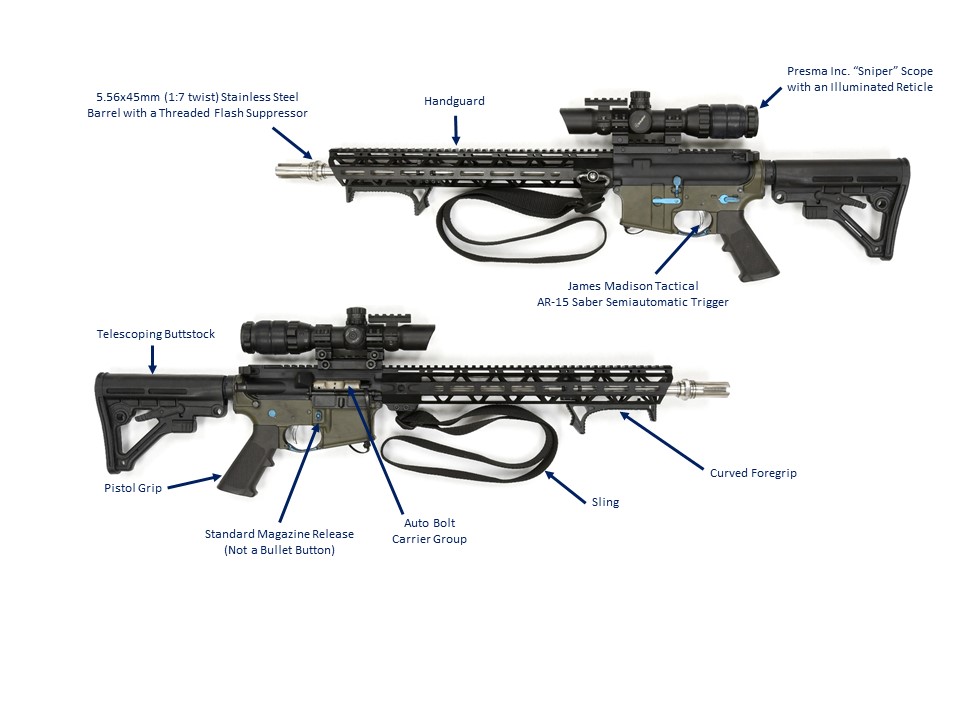 5.56x45mm (1:7 twist) Stainless Steel Barrel with a Threaded Flash Suppressor

Handguard

Presma Inc. "Sniper" Scope with an Illuminated Reticle

James Madison Tactical AR-15 Saber Semiautomatic Trigger

Telescoping Buttstock

Pistol Grip

Standard Magazine Release (Not a Bullet Button)

Auto Bolt Carrier Group

Sling

Curved Foregrip